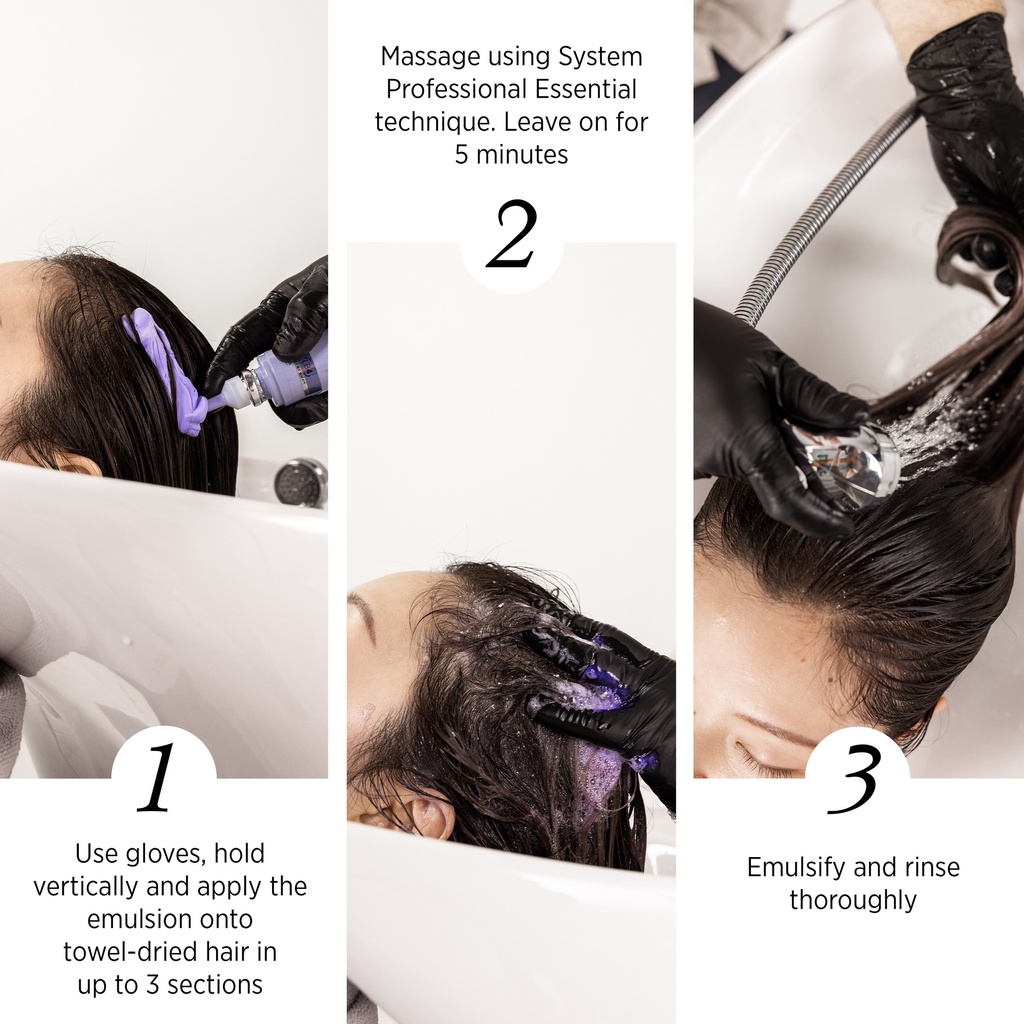 1

Use gloves, hold vertically and apply the emulsion onto towel-dried hair in up to 3 sections

Massage using System Professional Essential technique. Leave on for 5 minutes

2

3

Emulsify and rinse thoroughly